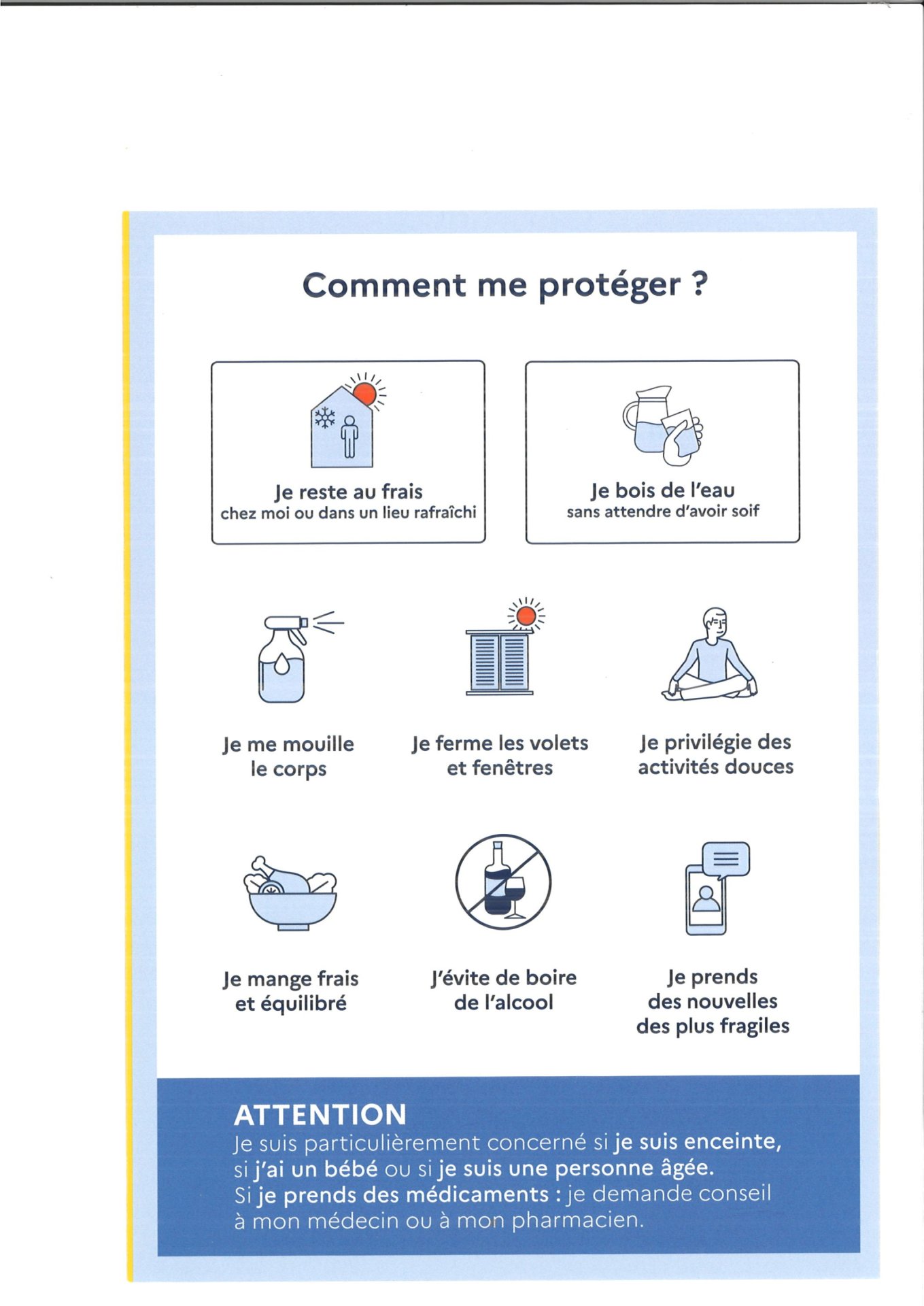 Comment me protéger ?

Je reste au frais
chez moi ou dans un lieu rafraîchi

Je bois de l'eau
sans attendre d'avoir soif

Je me mouille le corps

Je ferme les volets et fenêtres

Je privilégie des activités douces

Je mange frais et équilibré

J'évite de boire de l'alcool

Je prends des nouvelles des plus fragiles

ATTENTION
Je suis particulièrement concerné si je suis enceinte, si j'ai un bébé ou si je suis une personne âgée.
Si je prends des médicaments : je demande conseil à mon médecin ou à mon pharmacien.